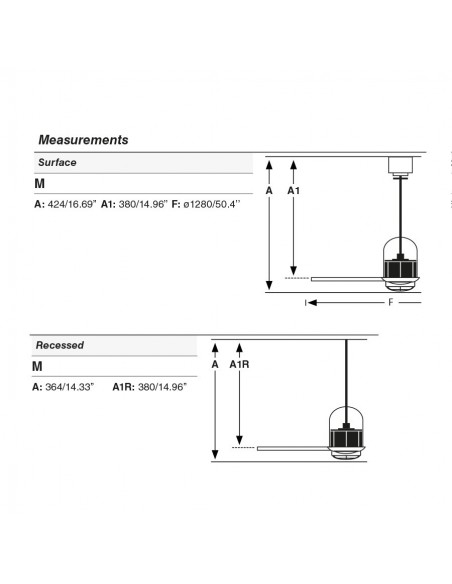 Measurements

Surface

M

A: 424/16.69" A1: 380/14.96" F: ø1280/50.4"

A

A1

F

Recessed

M

A: 364/14.33" A1R: 380/14.96"

A

A1R